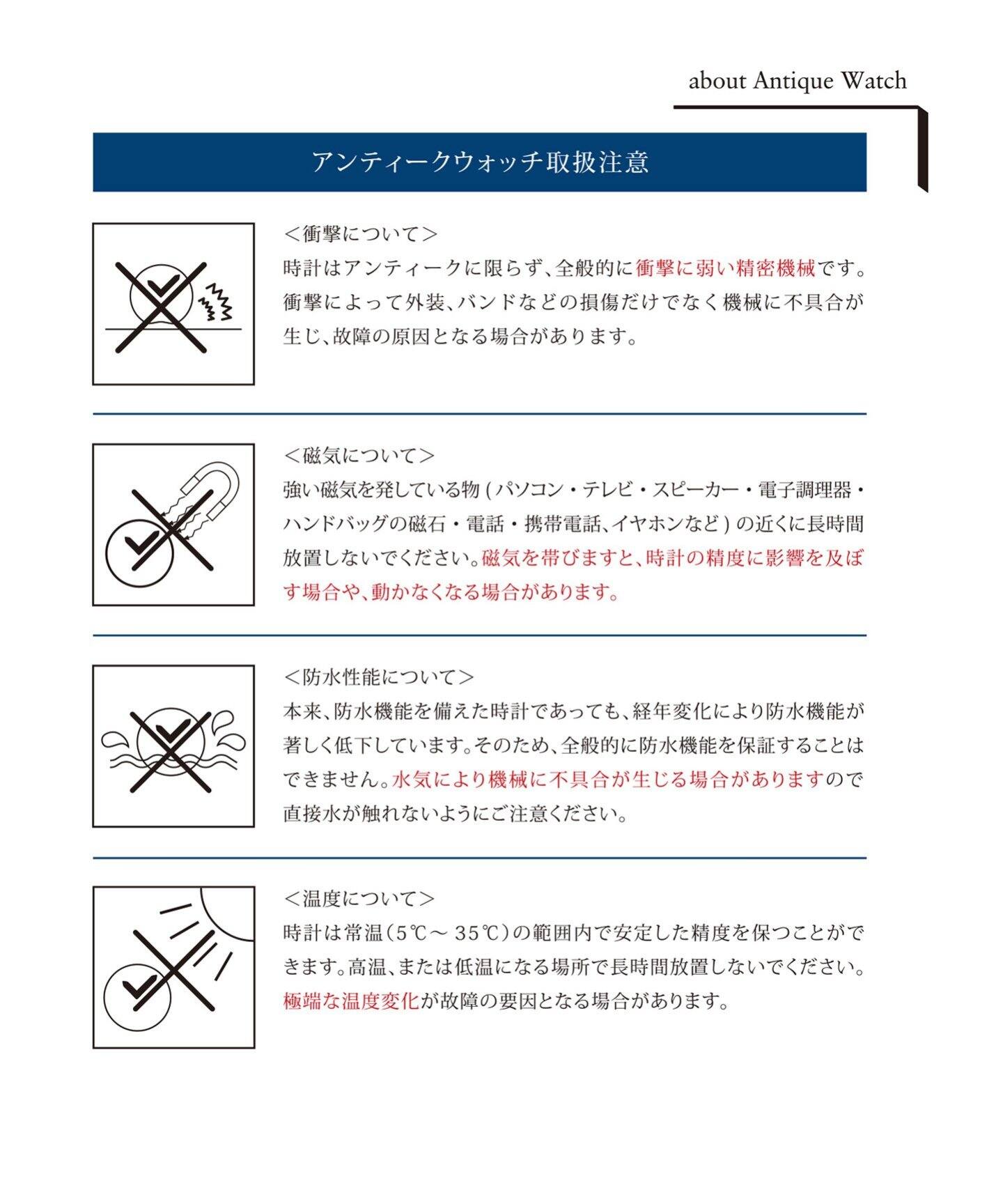 about Antique Watch

アンティークウォッチ取扱注意

＜衝撃について＞
時計はアンティークに限らず、全般的に衝撃に弱い精密機械です。衝撃によって外装、バンドなどの損傷だけでなく機械に不具合が生じ、故障の原因となる場合があります。

＜磁気について＞
強い磁気を発している物(パソコン・テレビ・スピーカー・電子調理器・ハンドバッグの磁石・電話・携帯電話、イヤホンなど)の近くに長時間放置しないでください。磁気を帯びますと、時計の精度に影響を及ぼす場合や、動かなくなる場合があります。

＜防水性能について＞
本来、防水機能を備えた時計であっても、経年変化により防水機能が著しく低下しています。そのため、全般的に防水機能を保証することはできません。水気により機械に不具合が生じる場合がありますので直接水が触れないようにご注意ください。

＜温度について＞
時計は常温(5℃～35℃)の範囲内で安定した精度を保つことができます。高温、または低温になる場所で長時間放置しないでください。極端な温度変化が故障の要因となる場合があります。