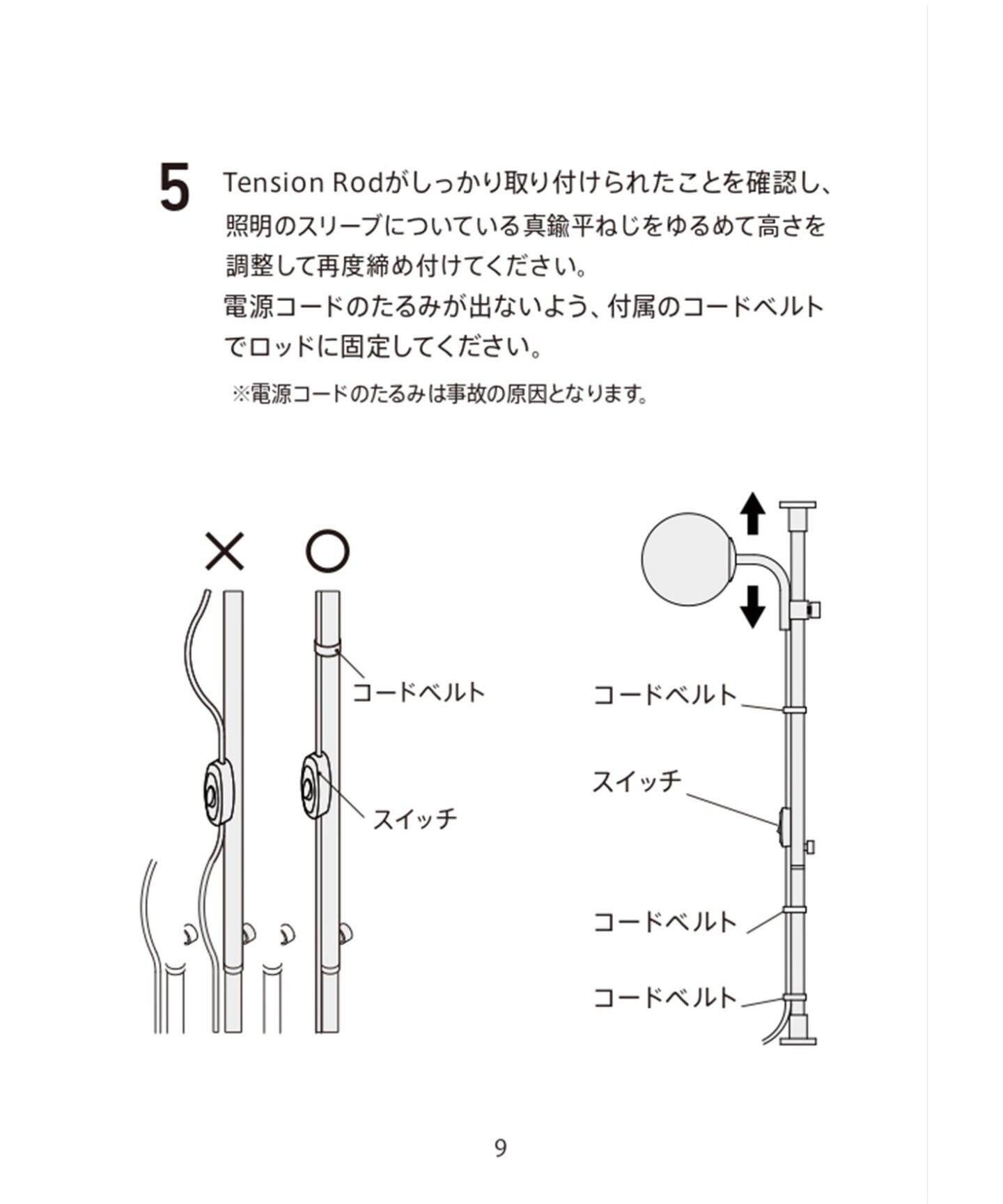 5 Tension Rodがしっかり取り付けられたことを確認し、照明のスリーブについている真鍮平ねじをゆるめて高さを調整して再度締め付けてください。
電源コードのたるみが出ないよう、付属のコードベルトでロッドに固定してください。
※電源コードのたるみは事故の原因となります。

×
○
コードベルト
スイッチ

コードベルト
スイッチ
コードベルト
コードベルト

9